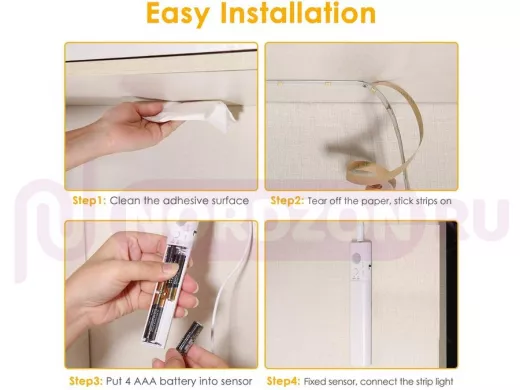 Easy Installation

Step1: Clean the adhesive surface

Step2: Tear off the paper, stick strips on

NORDZON.RU

Step3: Put 4 AAA battery into sensor

Step4: Fixed sensor, connect the strip light